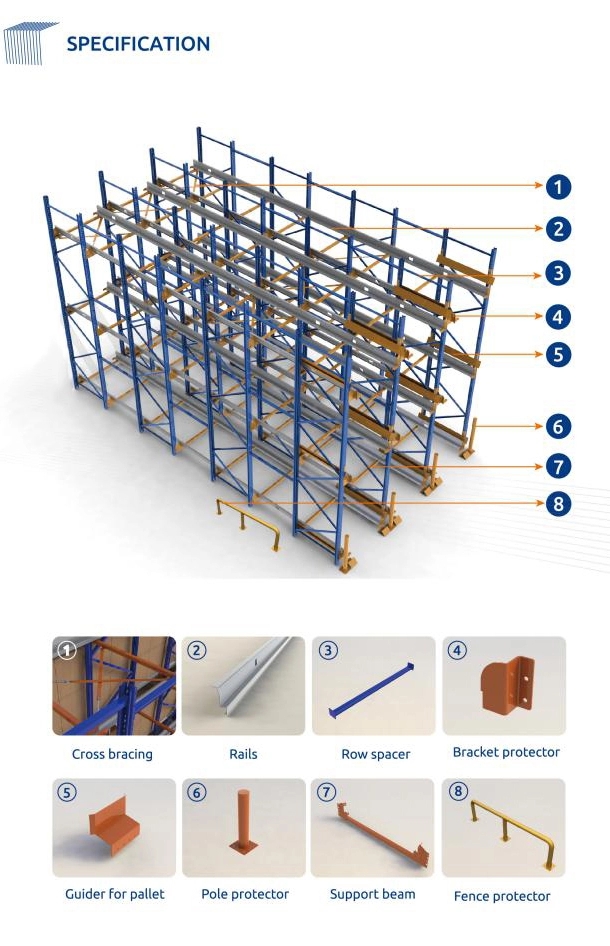 SPECIFICATION

1
2
3
4
5
6
7
8

1
Cross bracing

2
Rails

3
Row spacer

4
Bracket protector

5
Guider for pallet

6
Pole protector

7
Support beam

8
Fence protector